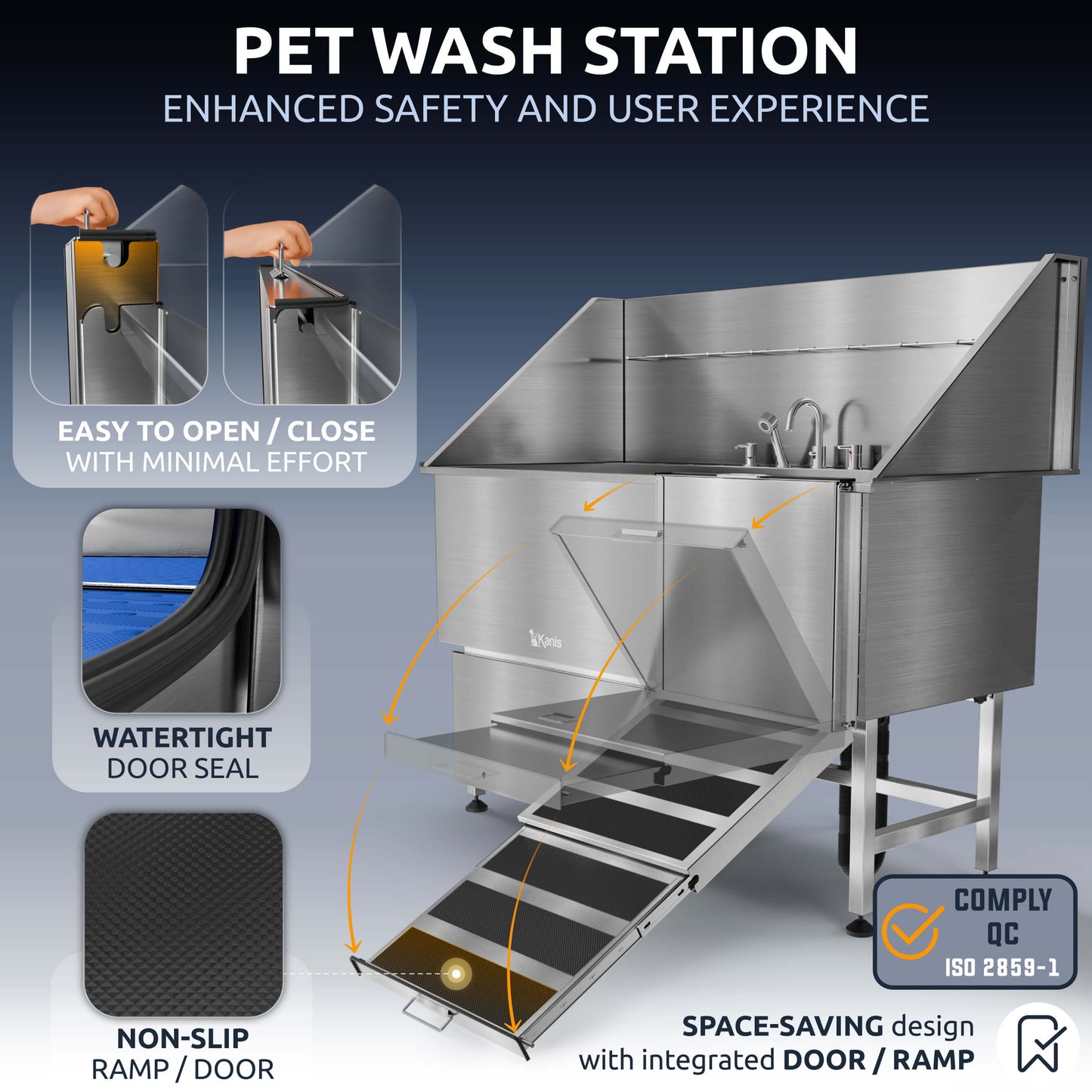 PET WASH STATION
ENHANCED SAFETY AND USER EXPERIENCE

EASY TO OPEN / CLOSE
WITH MINIMAL EFFORT

WATERTIGHT
DOOR SEAL

NON-SLIP
RAMP / DOOR

Kanis

COMPLY
QC
ISO 2859-1

SPACE-SAVING design
with integrated DOOR / RAMP