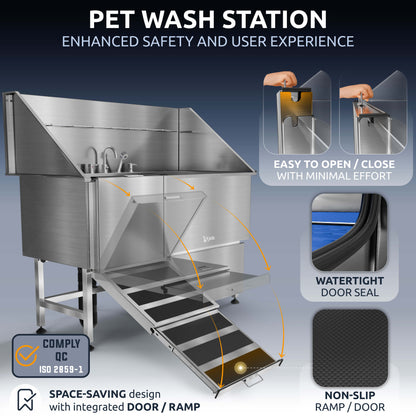 PET WASH STATION
ENHANCED SAFETY AND USER EXPERIENCE

EASY TO OPEN / CLOSE
WITH MINIMAL EFFORT

WATERTIGHT
DOOR SEAL

NON-SLIP
RAMP / DOOR

COMPLY
QC
ISO 2859-1

SPACE-SAVING design
with integrated DOOR / RAMP