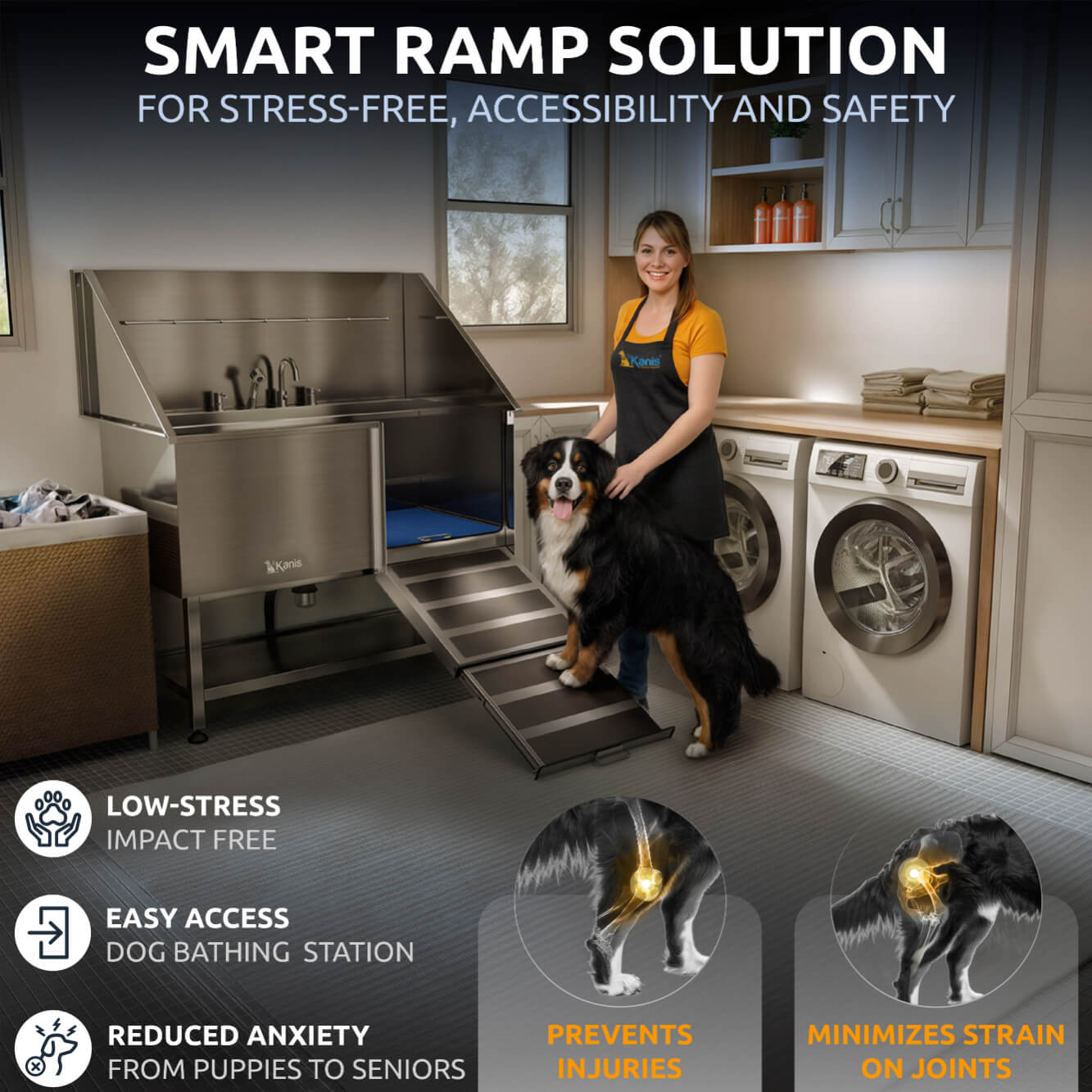 SMART RAMP SOLUTION
FOR STRESS-FREE, ACCESSIBILITY AND SAFETY

Kanis

Kanis

LOW-STRESS
IMPACT FREE

EASY ACCESS
DOG BATHING STATION

REDUCED ANXIETY
FROM PUPPIES TO SENIORS

PREVENTS INJURIES

MINIMIZES STRAIN ON JOINTS