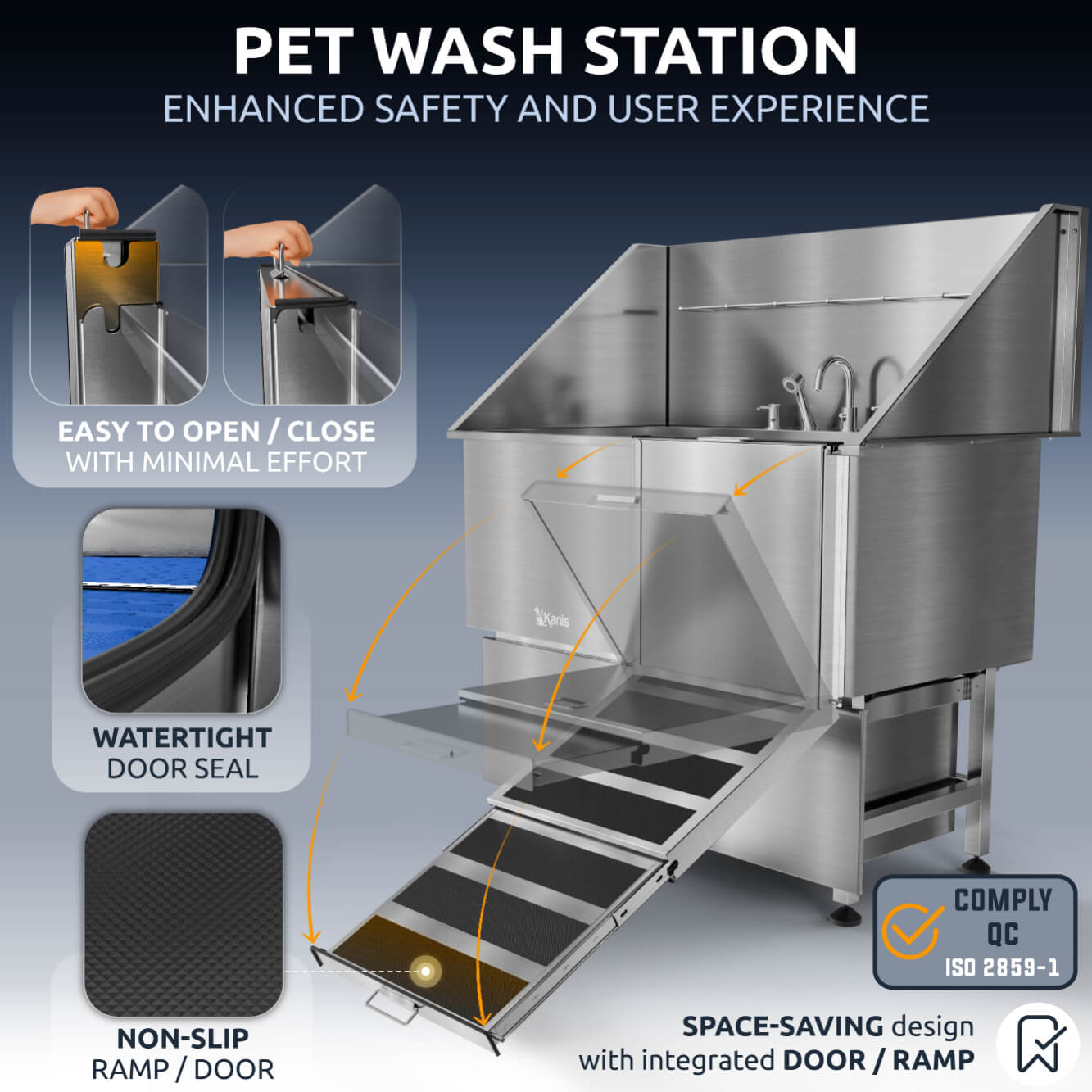 PET WASH STATION
ENHANCED SAFETY AND USER EXPERIENCE

EASY TO OPEN / CLOSE
WITH MINIMAL EFFORT

WATERTIGHT
DOOR SEAL

NON-SLIP
RAMP / DOOR

Kanis

COMPLY
QC
ISO 2859-1

SPACE-SAVING design
with integrated DOOR / RAMP