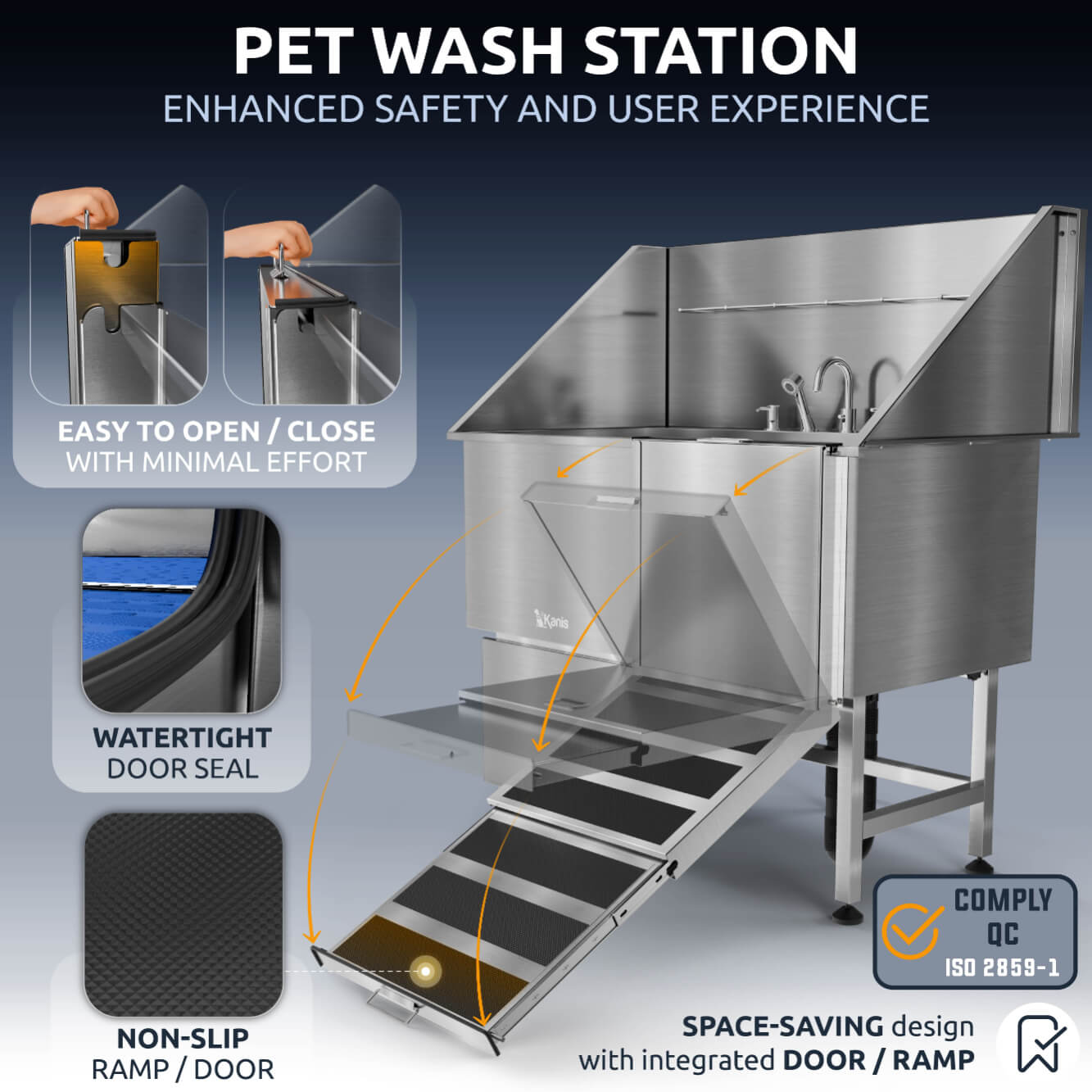 PET WASH STATION
ENHANCED SAFETY AND USER EXPERIENCE

EASY TO OPEN / CLOSE
WITH MINIMAL EFFORT

WATERTIGHT
DOOR SEAL

NON-SLIP
RAMP / DOOR

Kanis

COMPLY
QC
ISO 2859-1

SPACE-SAVING design
with integrated DOOR / RAMP