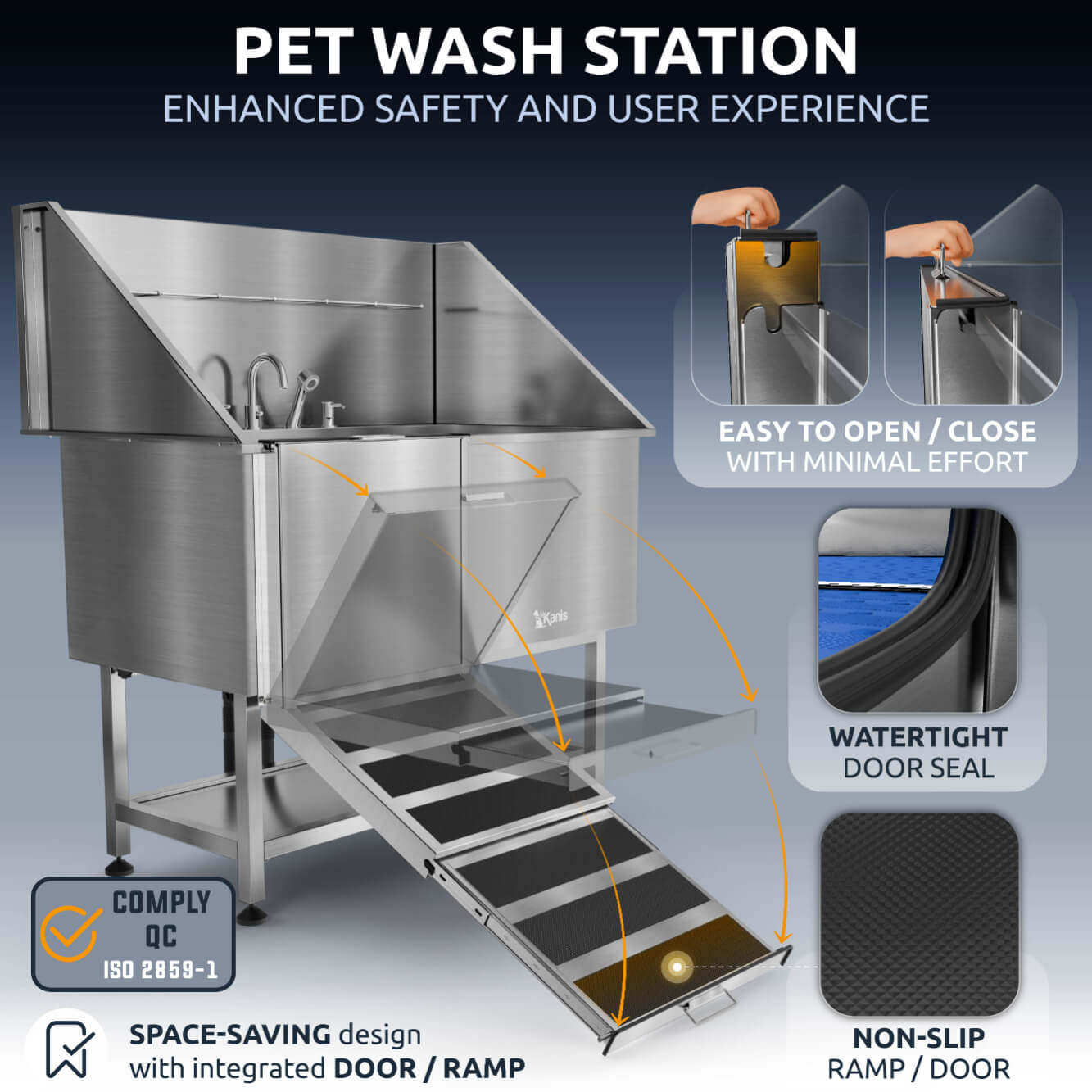 PET WASH STATION
ENHANCED SAFETY AND USER EXPERIENCE

EASY TO OPEN / CLOSE
WITH MINIMAL EFFORT

Kanis

WATERTIGHT
DOOR SEAL

COMPLY
QC
ISO 2859-1

NON-SLIP
RAMP / DOOR

SPACE-SAVING design
with integrated DOOR / RAMP