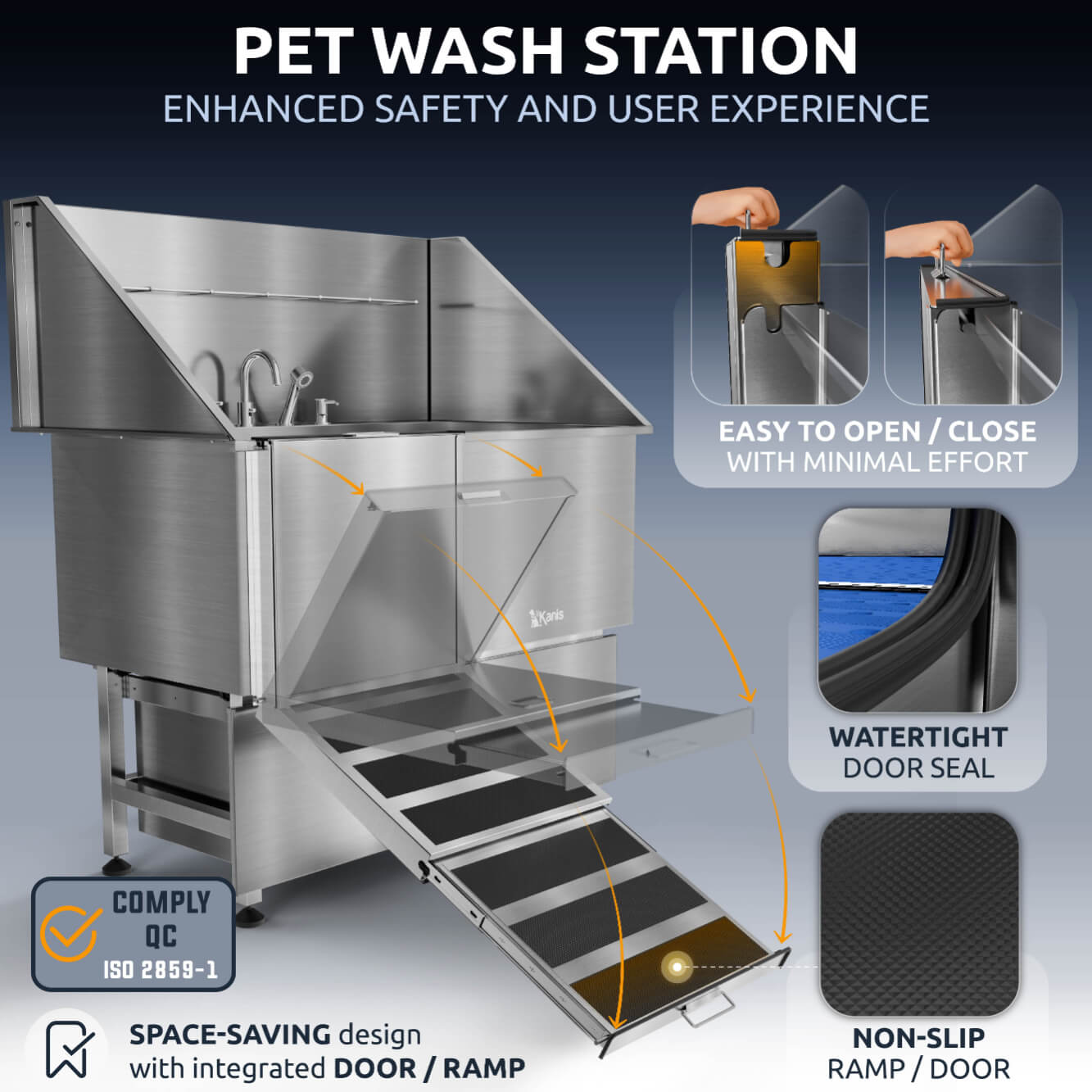 PET WASH STATION
ENHANCED SAFETY AND USER EXPERIENCE

EASY TO OPEN / CLOSE
WITH MINIMAL EFFORT

Kanis

WATERTIGHT
DOOR SEAL

COMPLY
QC
ISO 2859-1

NON-SLIP
RAMP / DOOR

SPACE-SAVING design
with integrated DOOR / RAMP