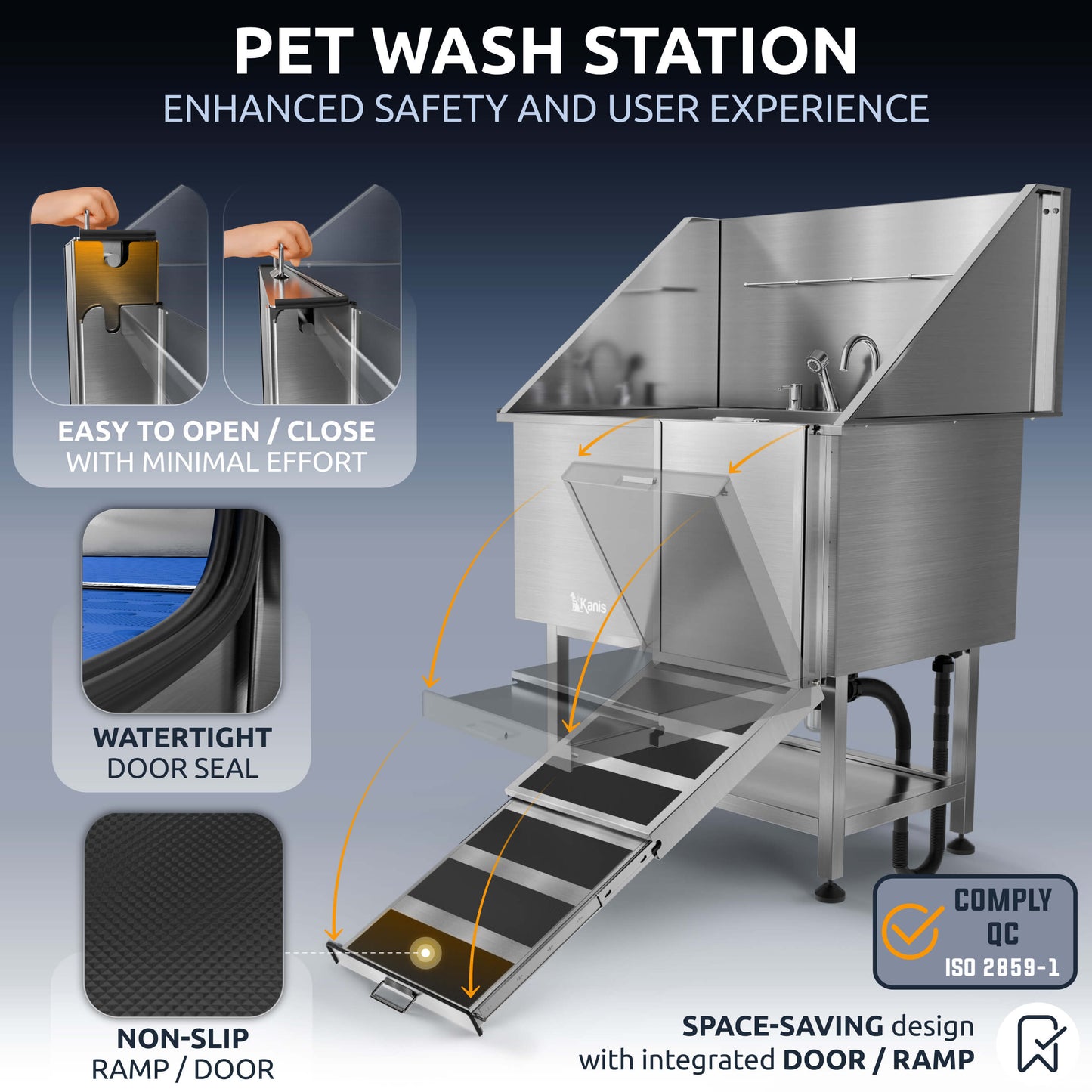 PET WASH STATION
ENHANCED SAFETY AND USER EXPERIENCE

EASY TO OPEN / CLOSE
WITH MINIMAL EFFORT

WATERTIGHT
DOOR SEAL

NON-SLIP
RAMP / DOOR

Kanis

COMPLY
QC
ISO 2859-1

SPACE-SAVING design
with integrated DOOR / RAMP