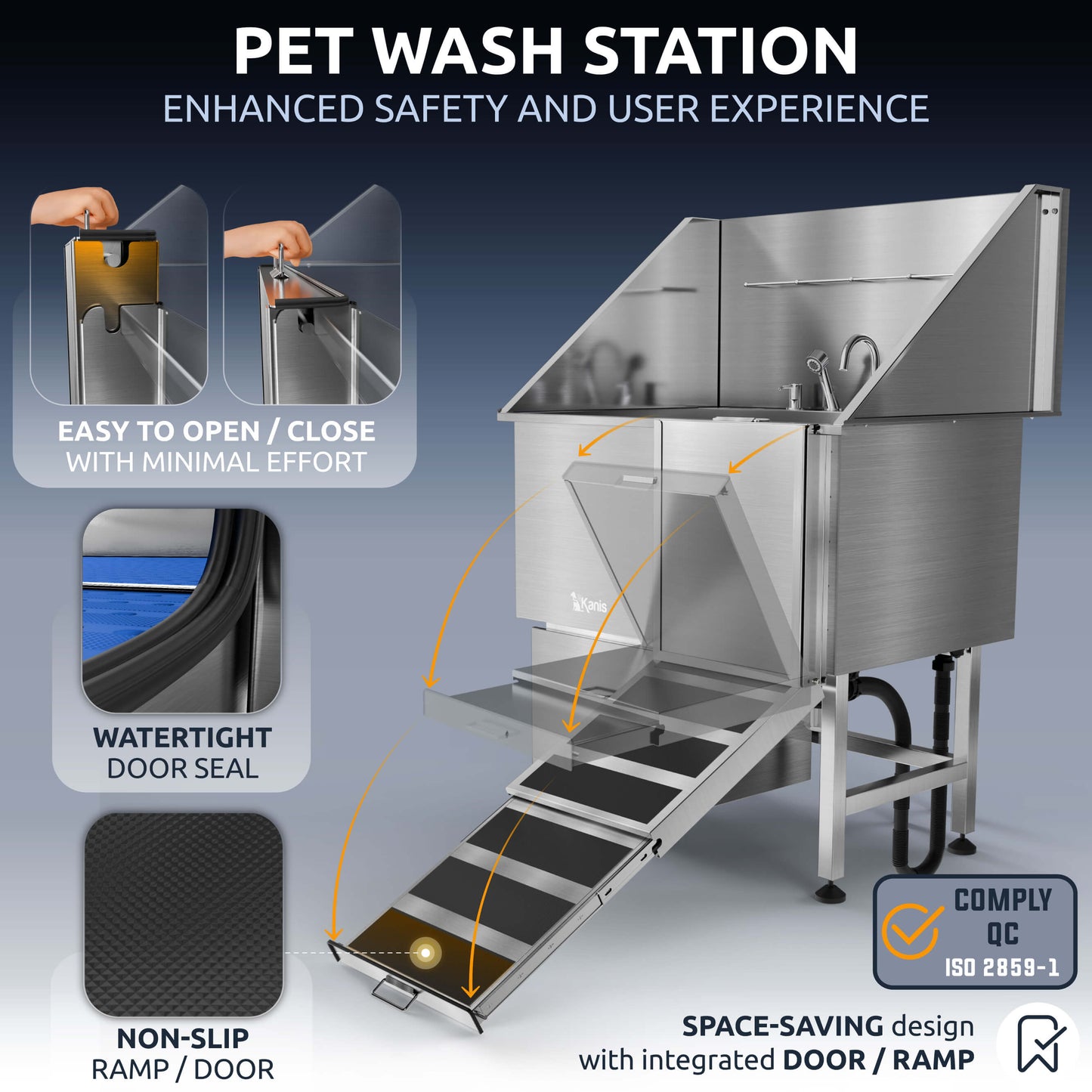 PET WASH STATION
ENHANCED SAFETY AND USER EXPERIENCE

EASY TO OPEN / CLOSE
WITH MINIMAL EFFORT

WATERTIGHT
DOOR SEAL

NON-SLIP
RAMP / DOOR

Kanis

COMPLY
QC
ISO 2859-1

SPACE-SAVING design
with integrated DOOR / RAMP