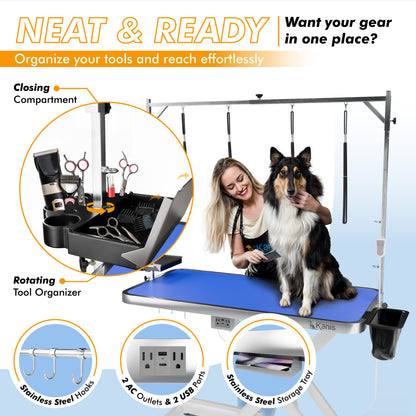 NEAT & READY

Want your gear in one place?

Organize your tools and reach effortlessly

Closing Compartment

Rotating Tool Organizer

Kanis

Kanis

Stainless Steel Hooks

2 AC Outlets & 2 USB Ports

Stainless Steel Storage Tray