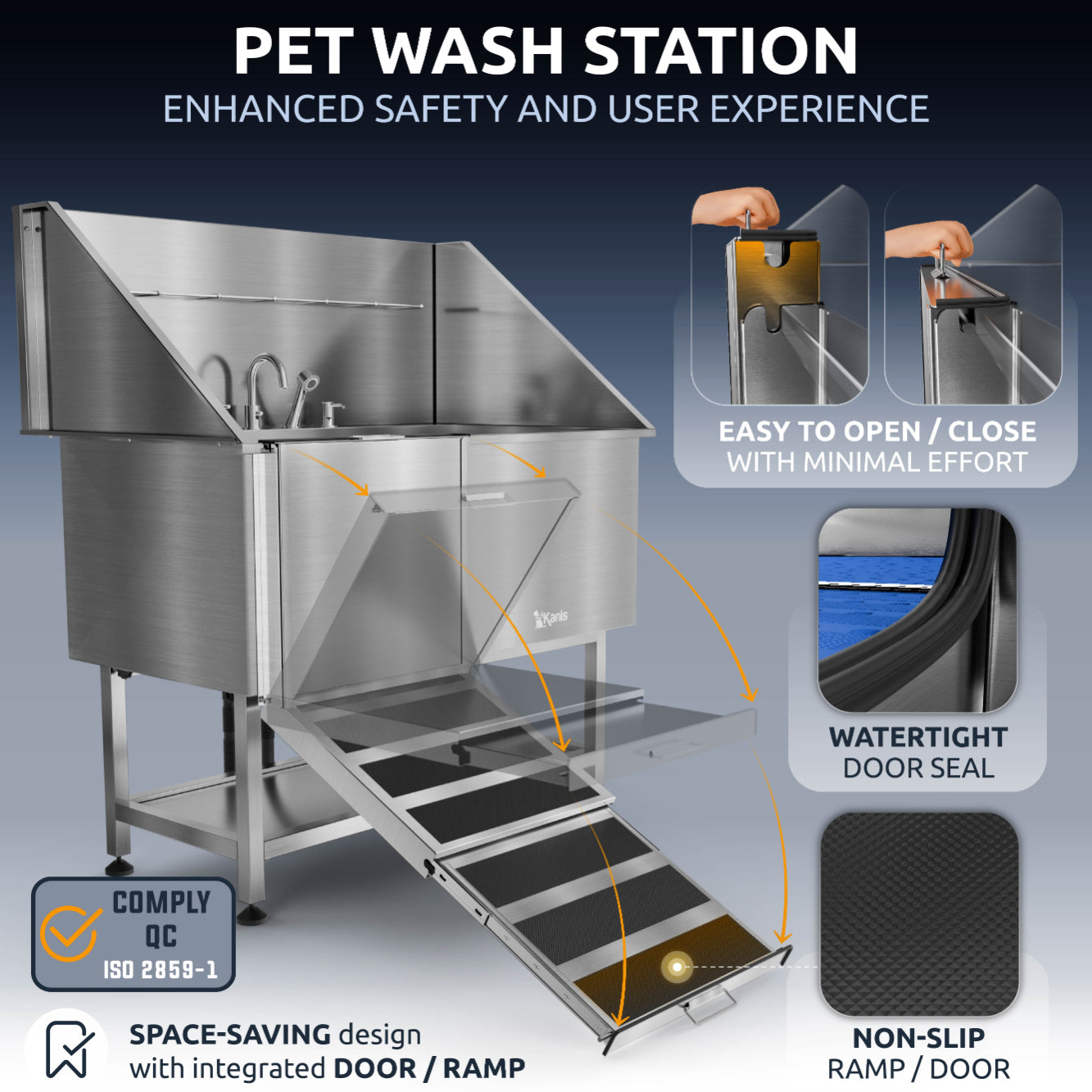 PET WASH STATION
ENHANCED SAFETY AND USER EXPERIENCE

EASY TO OPEN / CLOSE
WITH MINIMAL EFFORT

Kanis

WATERTIGHT
DOOR SEAL

COMPLY
QC
ISO 2859-1

NON-SLIP
RAMP / DOOR

SPACE-SAVING design
with integrated DOOR / RAMP