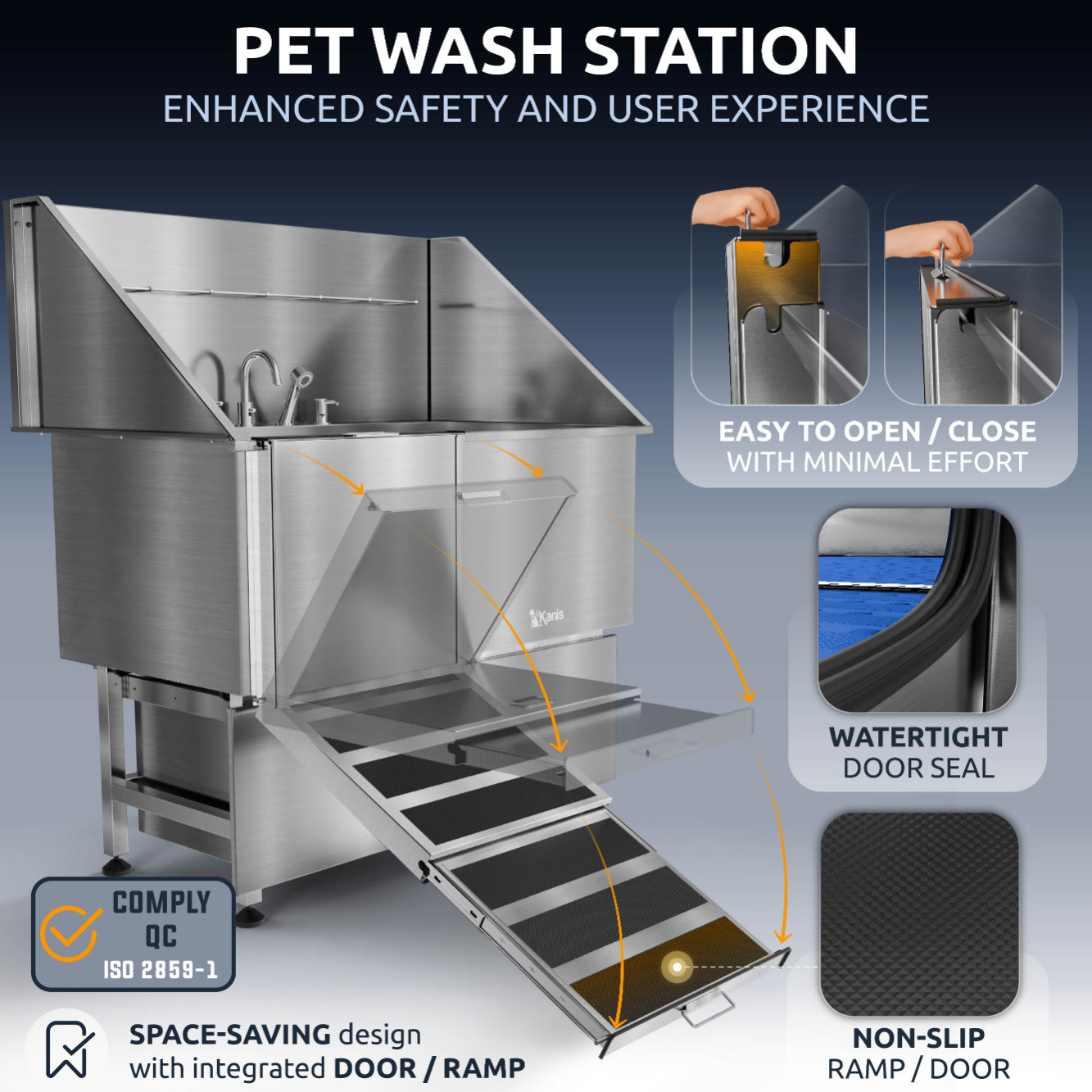 PET WASH STATION
ENHANCED SAFETY AND USER EXPERIENCE

EASY TO OPEN / CLOSE
WITH MINIMAL EFFORT

Kanis

WATERTIGHT
DOOR SEAL

COMPLY
QC
ISO 2859-1

NON-SLIP
RAMP / DOOR

SPACE-SAVING design
with integrated DOOR / RAMP